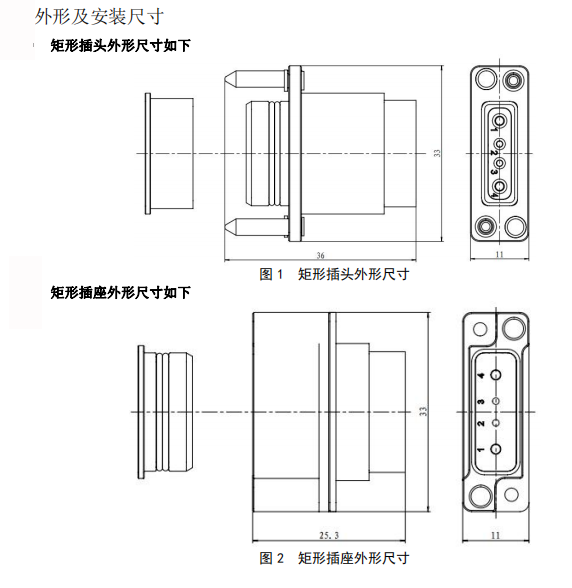 外形及安装尺寸

矩形插头外形尺寸如下

33

1
2
3
4

36

11

图 1 矩形插头外形尺寸

矩形插座外形尺寸如下

33

4
3
2
1

25.3

11

图 2 矩形插座外形尺寸